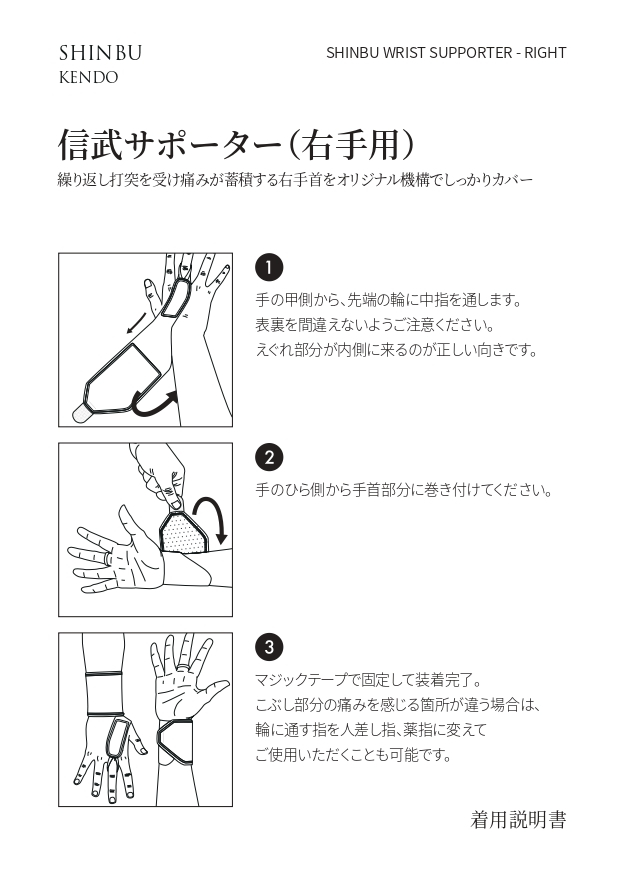 SHINBU
KENDO

SHINBU WRIST SUPPORTER - RIGHT

信武サポーター（右手用）

繰り返し打突を受け痛みが蓄積する右手首をオリジナル機構でしっかりカバー

1

手の甲側から、先端の輪に中指を通します。
表裏を間違えないようご注意ください。
えぐれ部分が内側に来るのが正しい向きです。

2

手のひら側から手首部分に巻き付けてください。

3

マジックテープで固定して装着完了。
こぶし部分の痛みを感じる箇所が違う場合は、
輪に通す指を人差し指、薬指に変えて
ご使用いただくことも可能です。

着用説明書